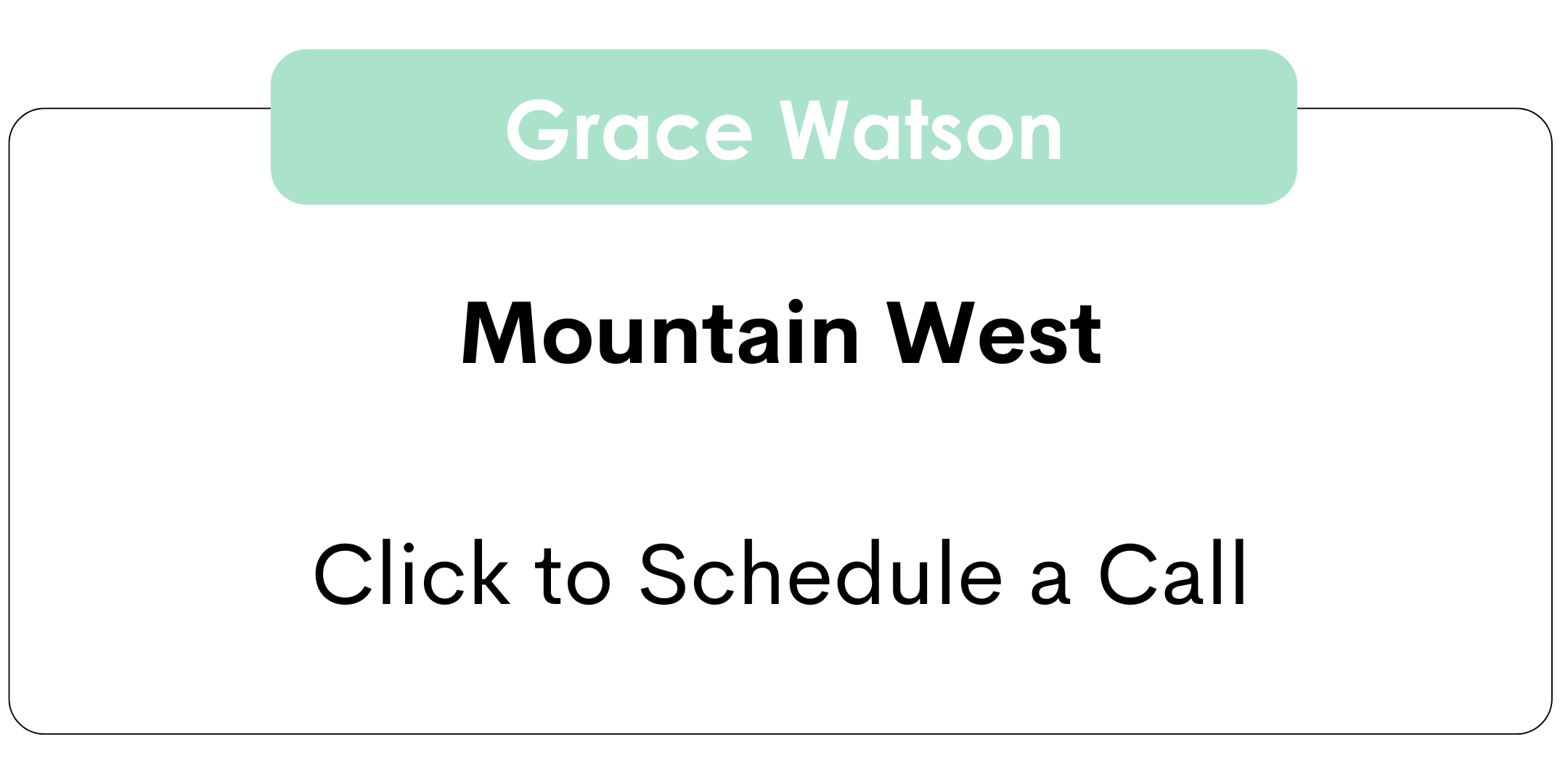 Grace Watson

Mountain West

Click to Schedule a Call